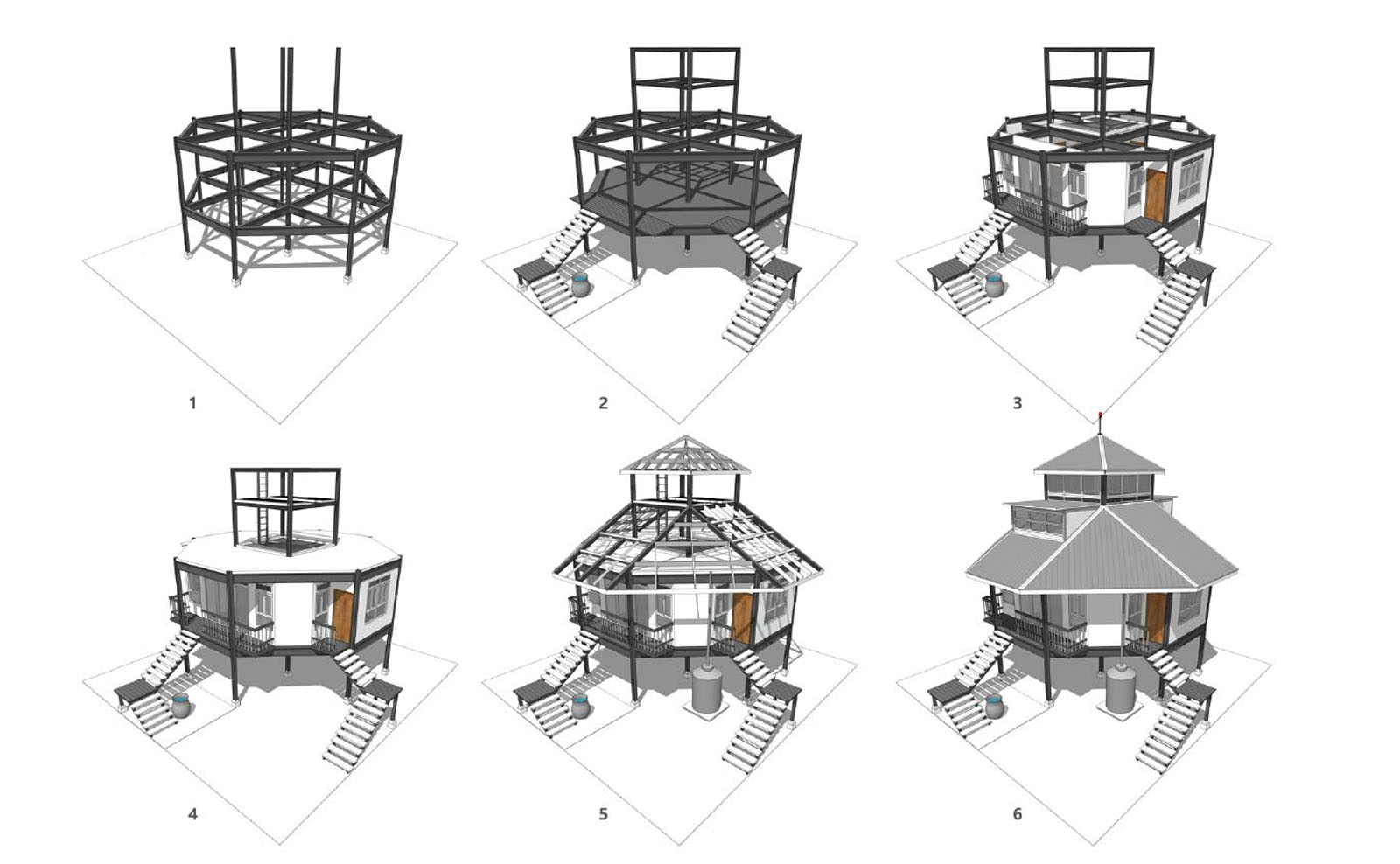 1

2

3

4

5

6